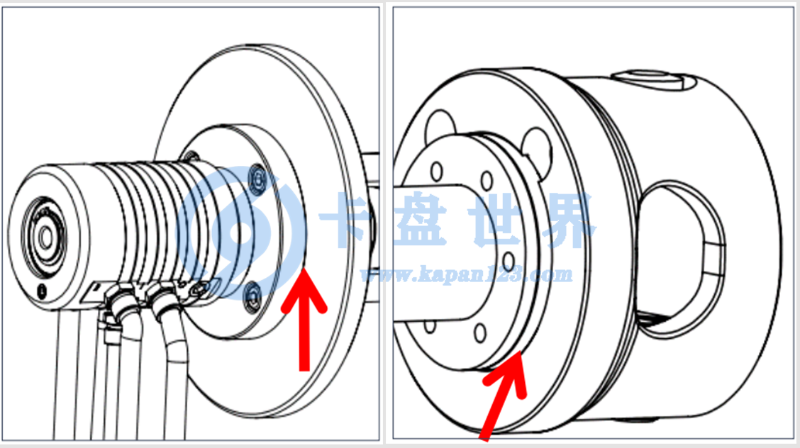 卡盘世界
www.kapan123.com